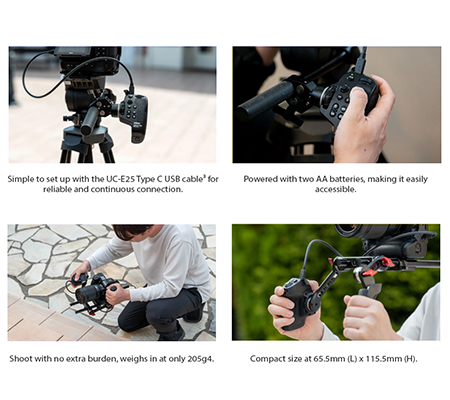 Simple to set up with the UC-E25 Type C USB cable³ for reliable and continuous connection.

Powered with two AA batteries, making it easily accessible.

Shoot with no extra burden, weighs in at only 205g4.

Compact size at 65.5mm (L) x 115.5mm (H).