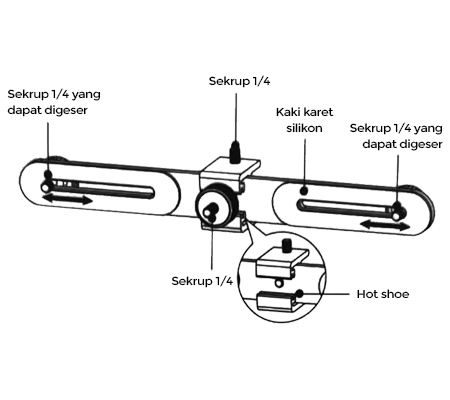 Sekrup 1/4

Sekrup 1/4 yang dapat digeser

Kaki karet silikon

Sekrup 1/4 yang dapat digeser

Sekrup 1/4

Hot shoe