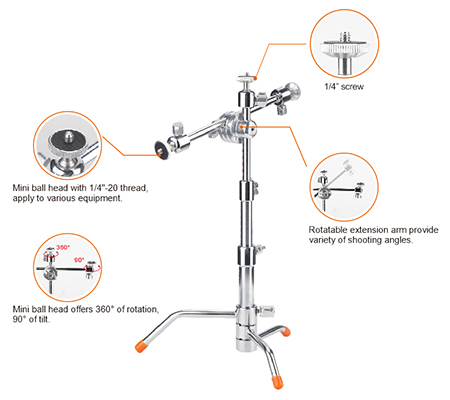 1/4" screw

Mini ball head with 1/4"-20 thread, apply to various equipment.

Rotatable extension arm provide variety of shooting angles.

360°

90°

Mini ball head offers 360° of rotation, 90° of tilt.